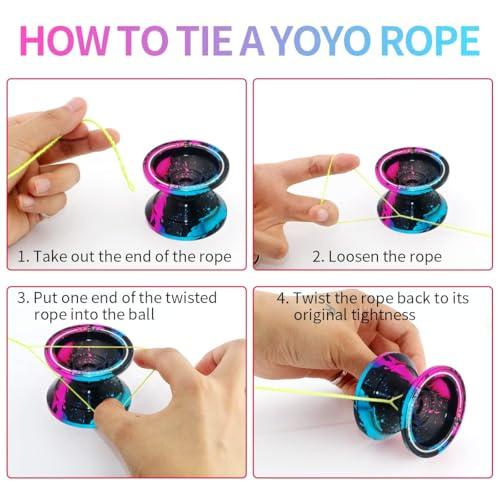 HOW TO TIE A YOYO ROPE

1. Take out the end of the rope

2. Loosen the rope

3. Put one end of the twisted rope into the ball

4. Twist the rope back to its original tightness