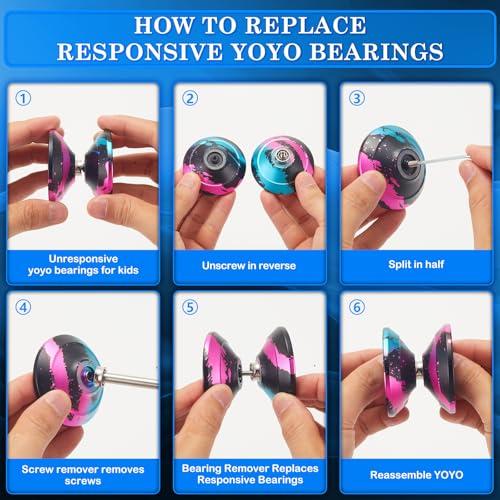 HOW TO REPLACE RESPONSIVE YOYO BEARINGS

①

Unresponsive yoyo bearings for kids

②

Unscrew in reverse

③

Split in half

④

Screw remover removes screws

⑤

Bearing Remover Replaces Responsive Bearings

⑥

Reassemble YOYO