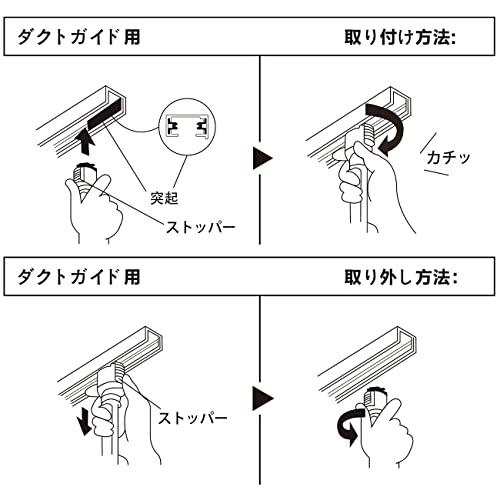 ダクトガイド用

取り付け方法:

突起

ストッパー

カチッ

ダクトガイド用

取り外し方法:

ストッパー