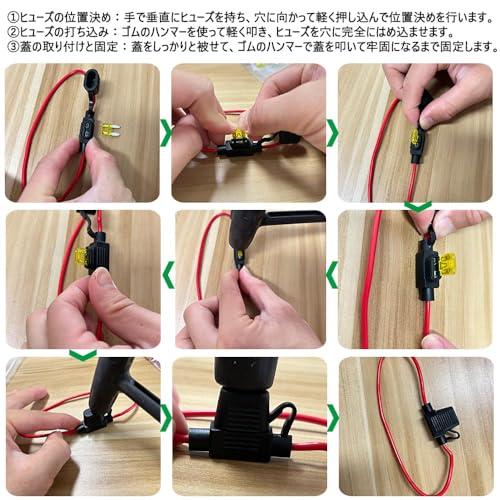 ①ヒューズの位置決め：手で垂直にヒューズを持ち、穴に向かって軽く押し込んで位置決めを行います。
②ヒューズの打ち込み：ゴムのハンマーを使って軽く叩き、ヒューズを穴に完全にはめ込ませます。
③蓋の取り付けと固定：蓋をしっかりと被せて、ゴムのハンマーで蓋を叩いて牢固になるまで固定します。