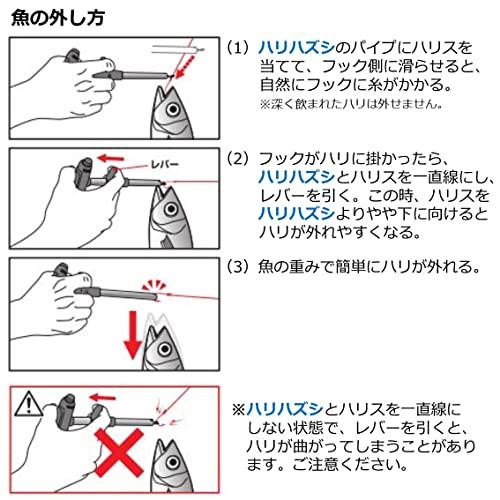 魚の外し方

(1) ハリハズシのパイプにハリスを当てて、フック側に滑らせると、自然にフックに糸がかかる。
※深く飲まれたハリは外せません。

レバー

(2) フックがハリに掛かったら、ハリハズシとハリスを一直線にし、レバーを引く。この時、ハリスをハリハズシよりやや下に向けるとハリが外れやすくなる。

(3) 魚の重みで簡単にハリが外れる。

※ハリハズシとハリスを一直線にしない状態で、レバーを引くと、ハリが曲がってしまうことがあります。ご注意ください。