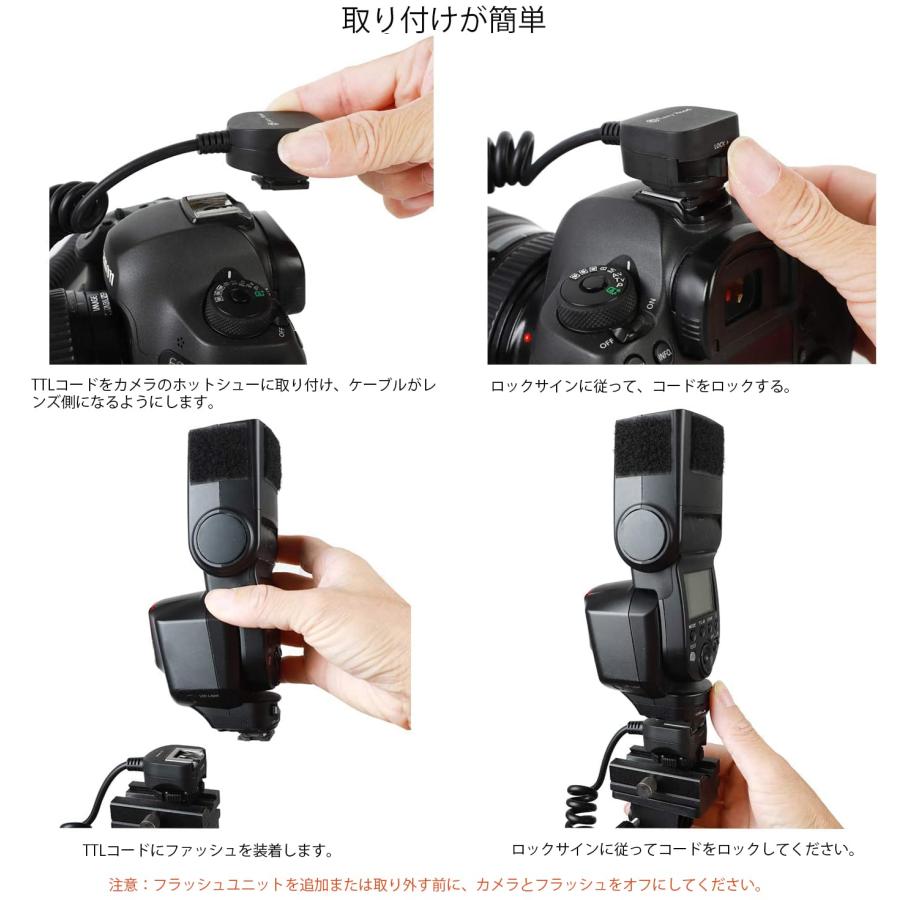 取り付けが簡単

TTLコードをカメラのホットシューに取り付け、ケーブルがレンズ側になるようにします。

ロックサインに従って、コードをロックする。

TTLコードにファッシュを装着します。

ロックサインに従ってコードをロックしてください。

注意：フラッシュユニットを追加または取り外す前に、カメラとフラッシュをオフにしてください。