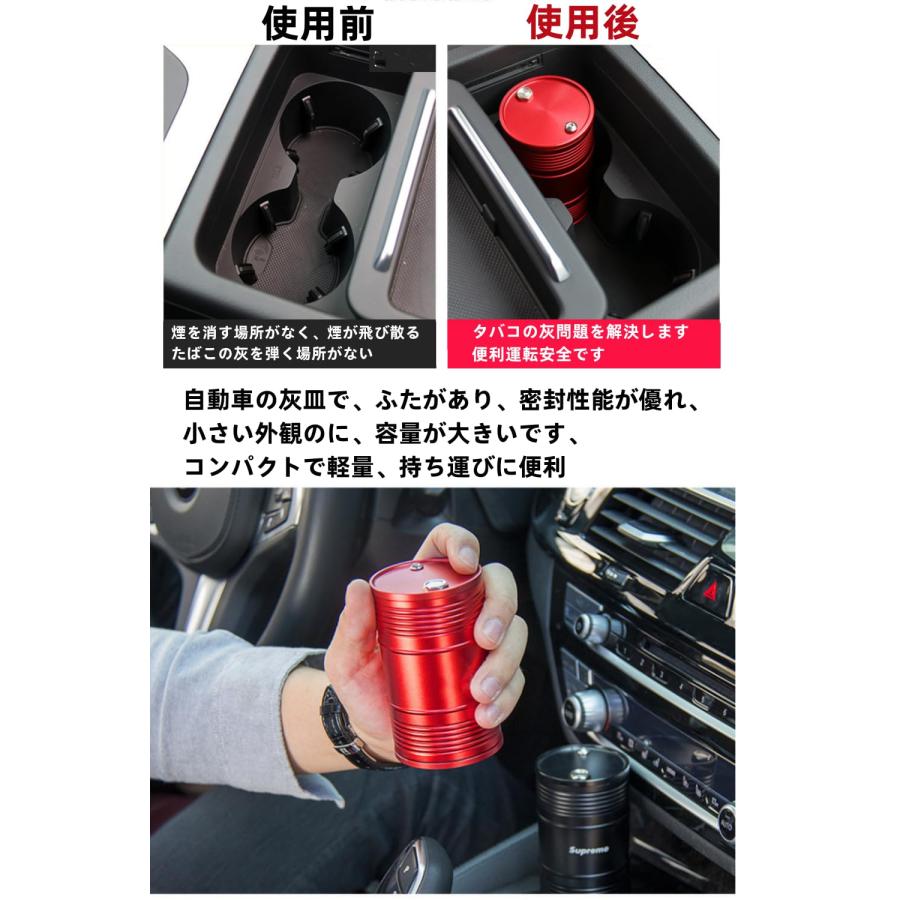 使用前

使用後

煙を消す場所がなく、煙が飛び散る
たばこの灰を弾く場所がない

タバコの灰問題を解決します
便利運転安全です

自動車の灰皿で、ふたがあり、密封性能が優れ、
小さい外観のに、容量が大きいです、
コンパクトで軽量、持ち運びに便利

Supreme