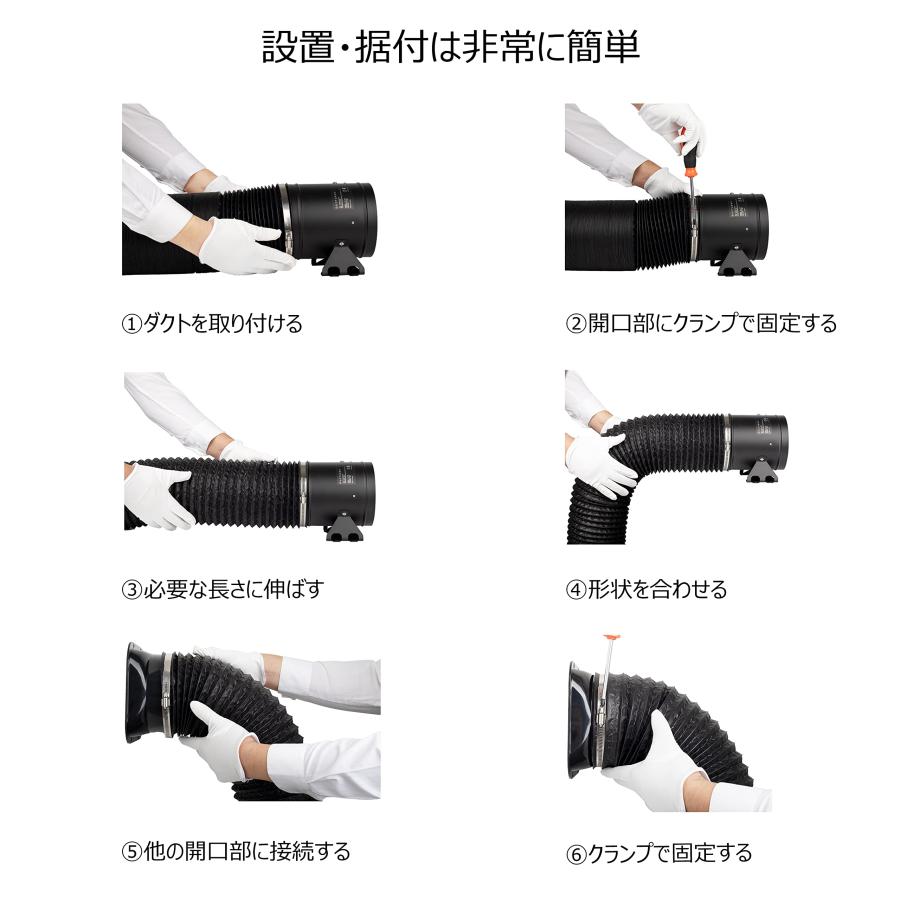 設置・据付は非常に簡単

①ダクトを取り付ける

②開口部にクランプで固定する

③必要な長さに伸ばす

④形状を合わせる

⑤他の開口部に接続する

⑥クランプで固定する