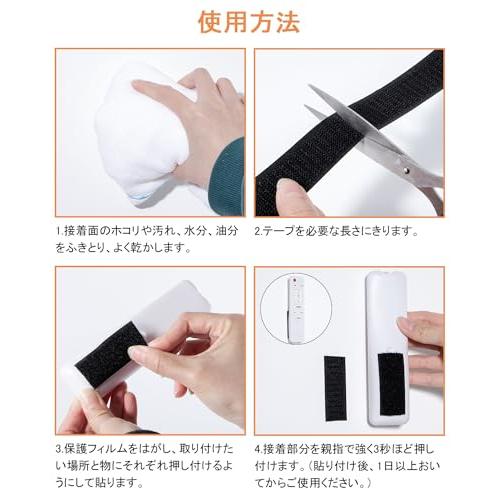 使用方法

1.接着面のホコリや汚れ、水分、油分をふきとり、よく乾かします。

2.テープを必要な長さにきります。

3.保護フィルムをはがし、取り付けたい場所と物にそれぞれ押し付けるようにして貼ります。

4.接着部分を親指で強く3秒ほど押し付けます。(貼り付け後、1日以上おいてからご使用ください。)