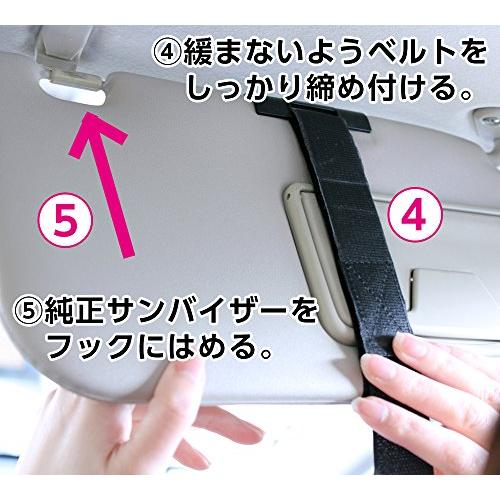 ④緩まないようベルトをしっかり締め付ける。

5

4

⑤純正サンバイザーをフックにはめる。