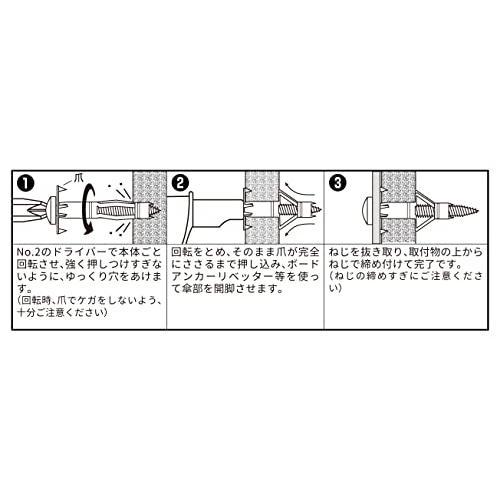 ❶ 爪

No.2のドライバーで本体ごと回転させ、強く押しつけすぎないように、ゆっくり穴をあけます。
（回転時、爪でケガをしないよう、十分ご注意ください）

❷

回転をとめ、そのまま爪が完全にささるまで押し込み、ボードアンカーリベッター等を使って傘部を開脚させます。

❸

ねじを抜き取り、取付物の上からねじで締め付けて完了です。
（ねじの締めすぎにご注意ください）