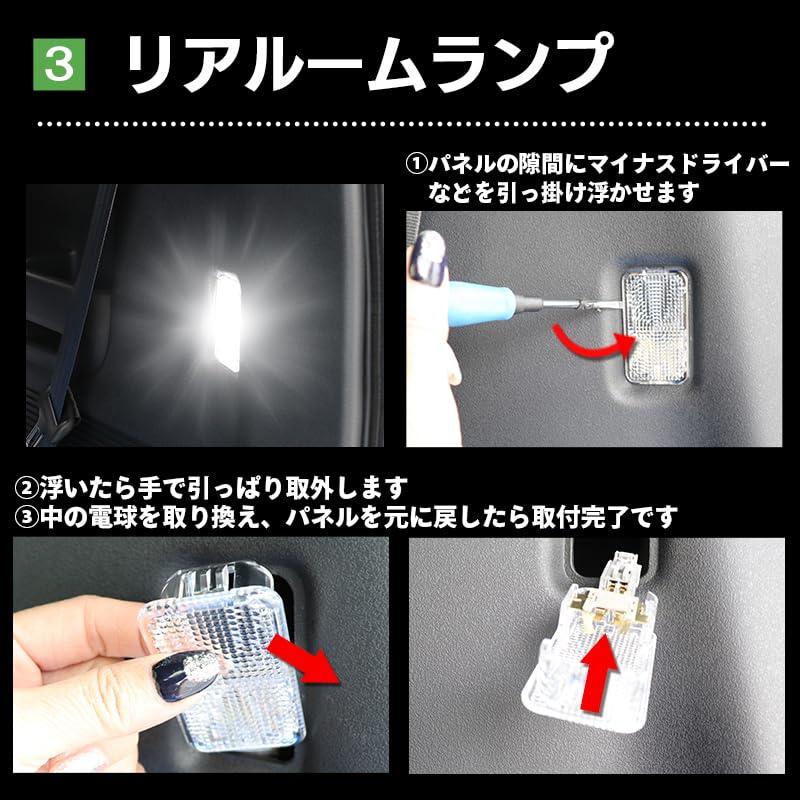 3 リアルームランプ

①パネルの隙間にマイナスドライバーなどを引っ掛け浮かせます

②浮いたら手で引っぱり取外します
③中の電球を取り換え、パネルを元に戻したら取付完了です