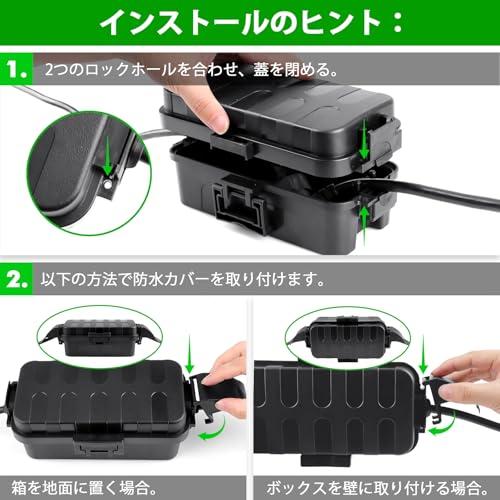 インストールのヒント：

1. 2つのロックホールを合わせ、蓋を閉める。

2. 以下の方法で防水カバーを取り付けます。

箱を地面に置く場合。

ボックスを壁に取り付ける場合。