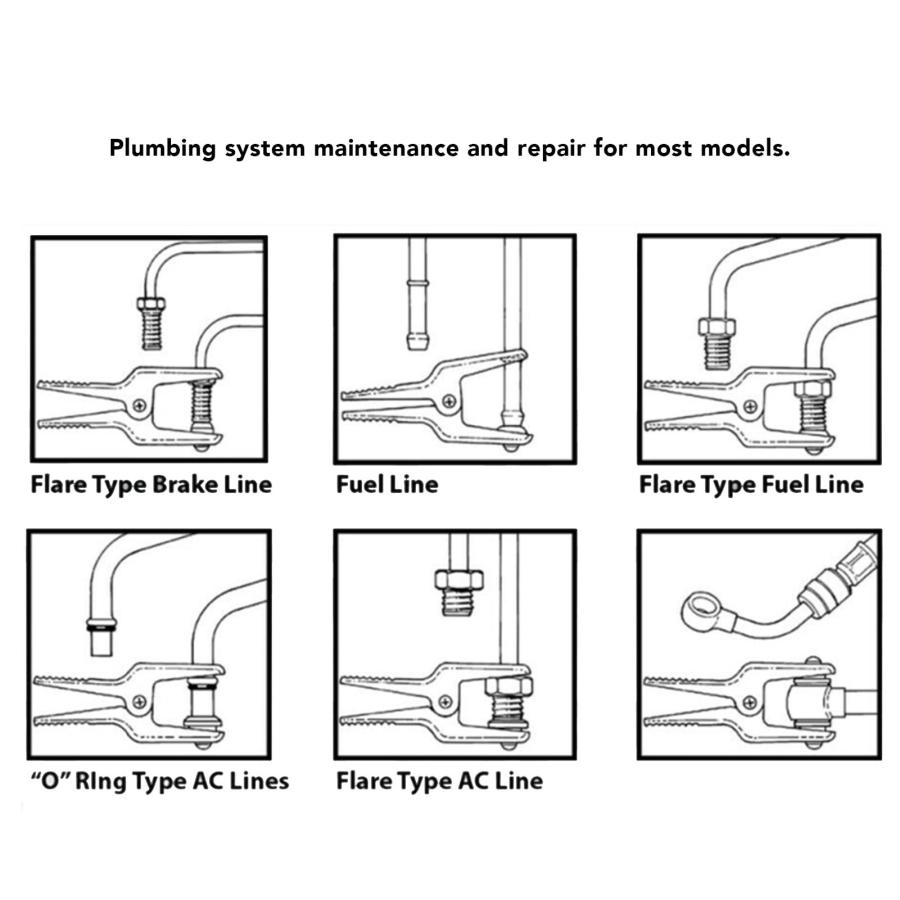 Plumbing system maintenance and repair for most models.

Flare Type Brake Line

Fuel Line

Flare Type Fuel Line

"O" RIng Type AC Lines

Flare Type AC Line