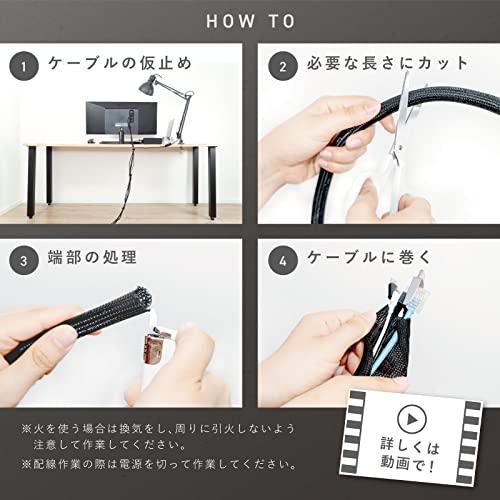 HOW TO

1 ケーブルの仮止め

2 必要な長さにカット

3 端部の処理

4 ケーブルに巻く

※火を使う場合は換気をし、周りに引火しないよう注意して作業してください。
※配線作業の際は電源を切って作業してください。

詳しくは動画で！