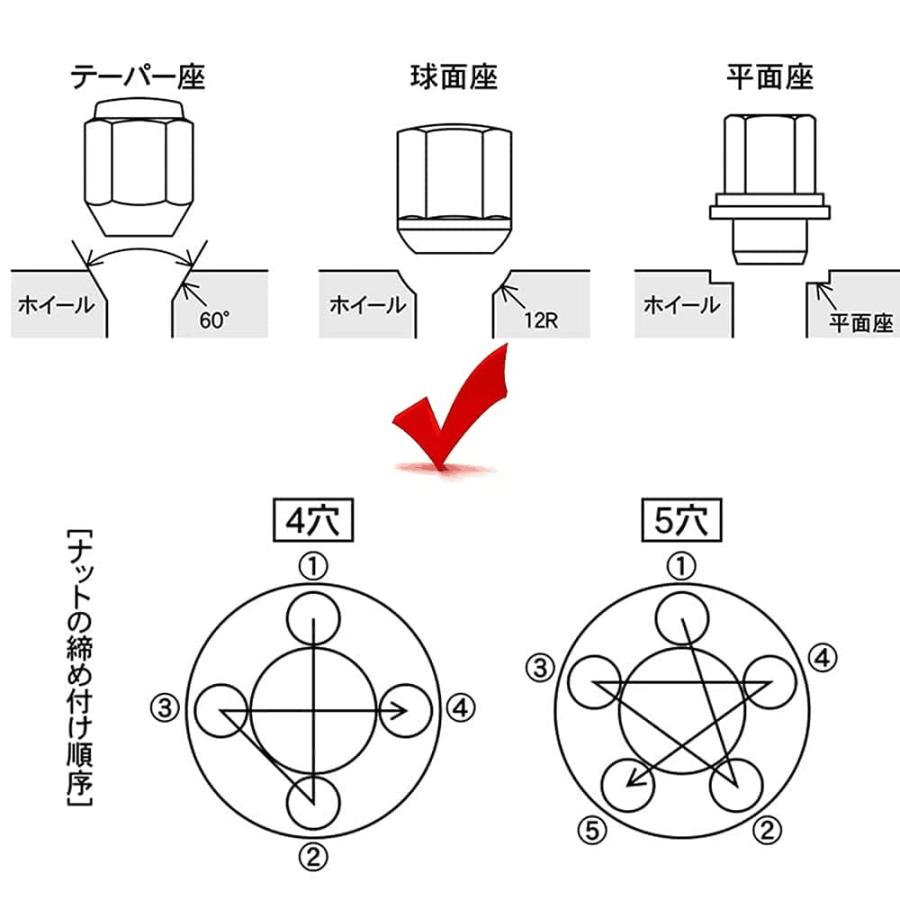 テーパー座

ホイール

60°

球面座

ホイール

12R

平面座

ホイール

平面座

［ナットの締め付け順序］

4穴

①

③

④

②

5穴

①

③

④

⑤

②