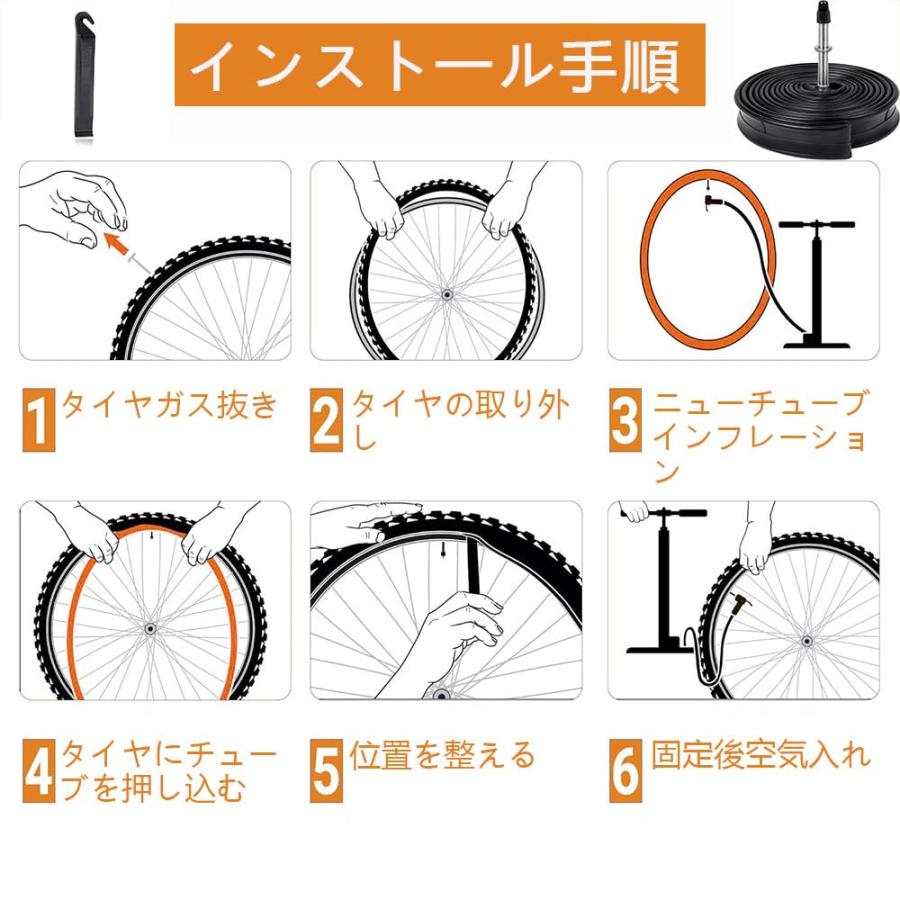 インストール手順

1 タイヤガス抜き

2 タイヤの取り外し

3 ニューチューブインフレーション

4 タイヤにチューブを押し込む

5 位置を整える

6 固定後空気入れ