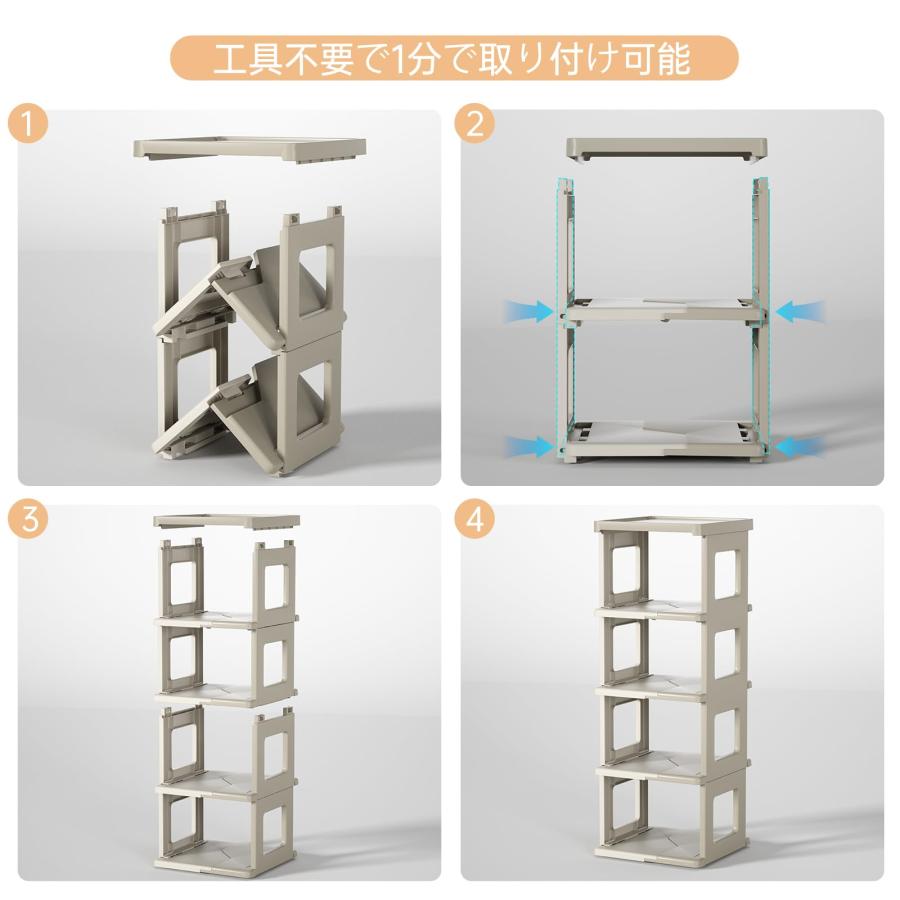 工具不要で1分で取り付け可能

1

2

3

4