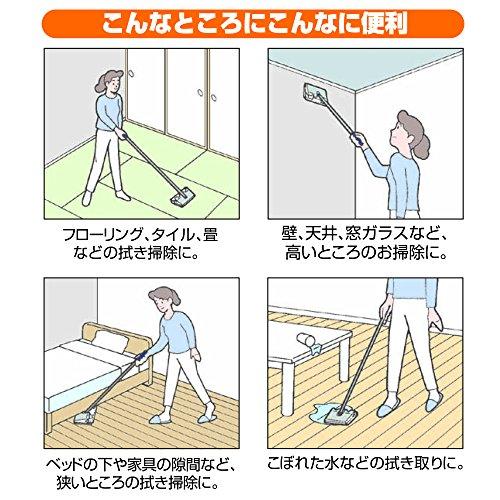 こんなところにこんなに便利

フローリング、タイル、畳などの拭き掃除に。

壁、天井、窓ガラスなど、高いところのお掃除に。

ベッドの下や家具の隙間など、狭いところの拭き掃除に。

こぼれた水などの拭き取りに。