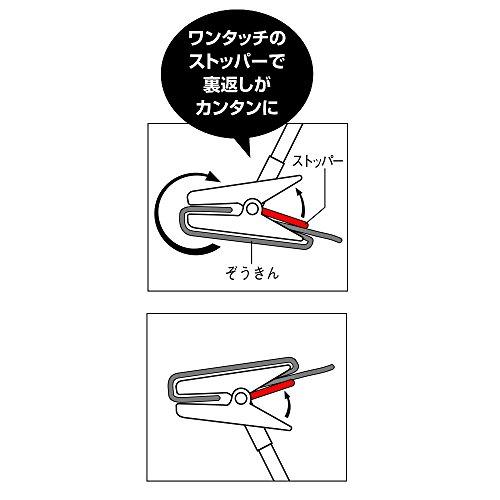 ワンタッチの
ストッパーで
裏返しが
カンタンに

ストッパー

ぞうきん