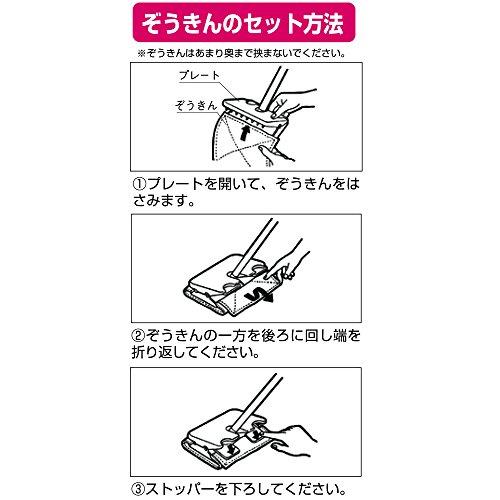 ぞうきんのセット方法

※ぞうきんはあまり奥まで挟まないでください。

プレート
ぞうきん

①プレートを開いて、ぞうきんをはさみます。

②ぞうきんの一方を後ろに回し端を折り返してください。

③ストッパーを下ろしてください。