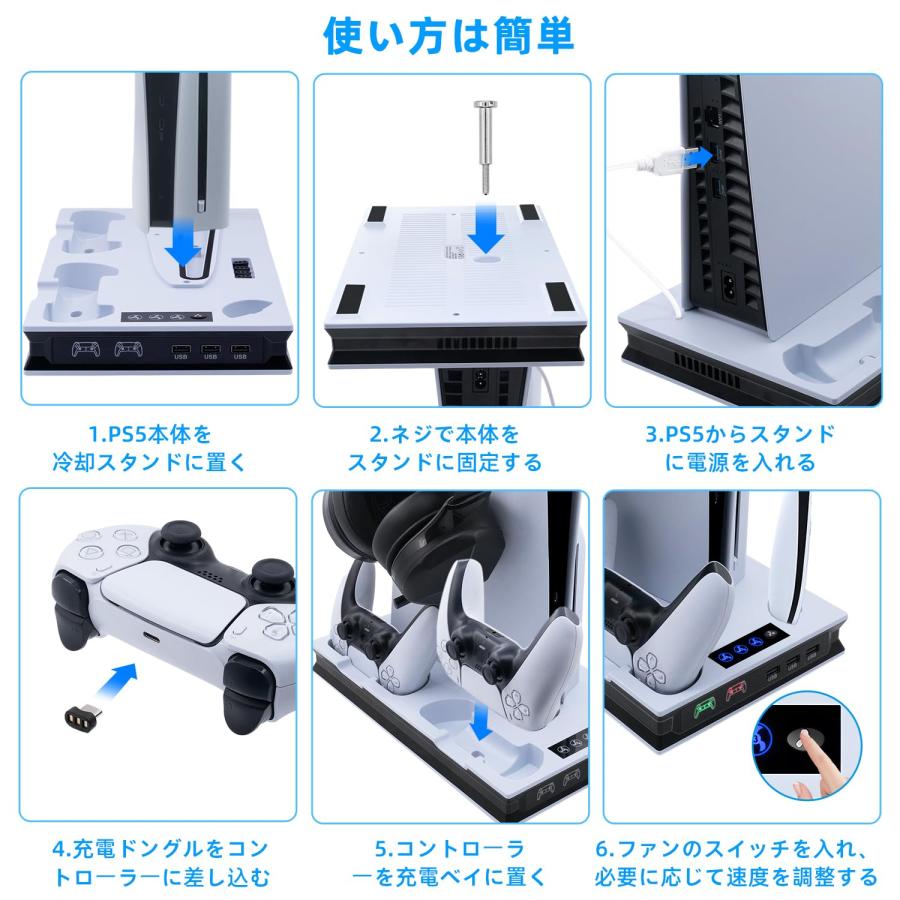 使い方は簡単

USB USB USB

1.PS5本体を冷却スタンドに置く

2.ネジで本体をスタンドに固定する

3.PS5からスタンドに電源を入れる

4.充電ドングルをコントローラーに差し込む

5.コントローラーを充電ベイに置く

6.ファンのスイッチを入れ、必要に応じて速度を調整する