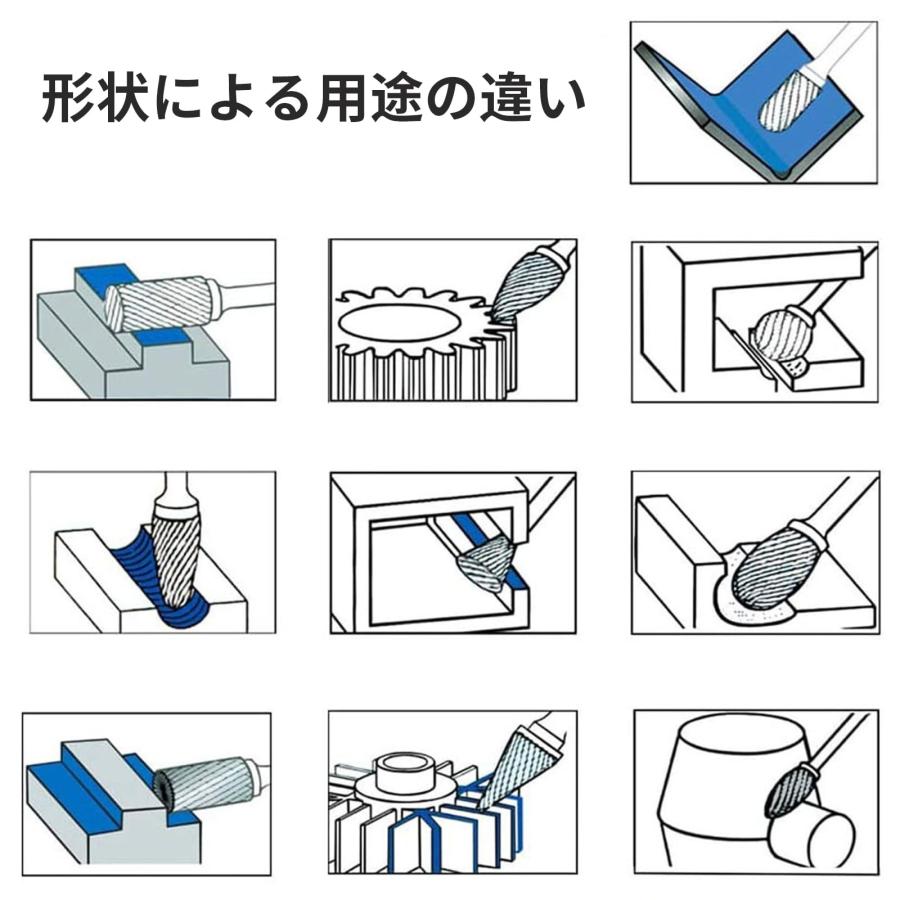 形状による用途の違い