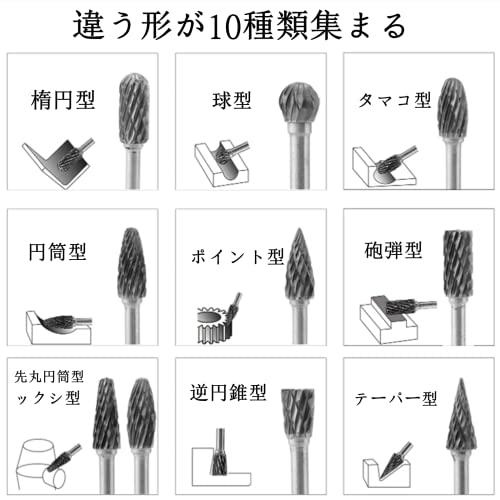 違う形が10種類集まる

楕円型

球型

タマコ型

円筒型

ポイント型

砲弾型

先丸円筒型

ックシ型

逆円錐型

テーパー型