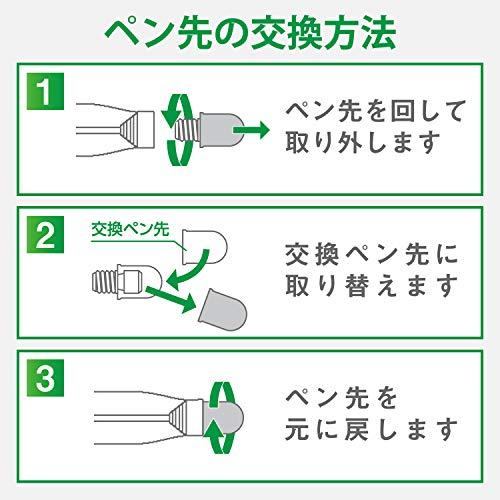 ペン先の交換方法

1

ペン先を回して取り外します

2

交換ペン先

交換ペン先に取り替えます

3

ペン先を元に戻します