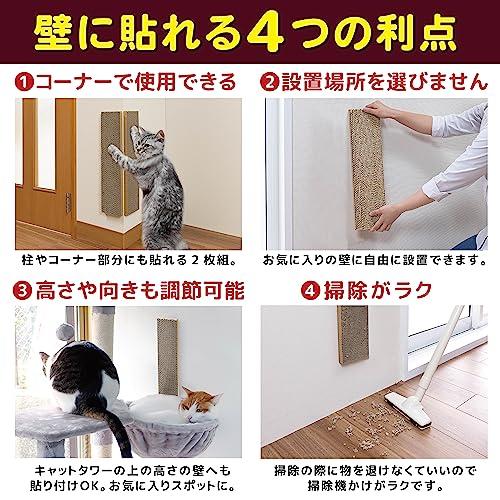 壁に貼れる4つの利点

❶コーナーで使用できる

柱やコーナー部分にも貼れる２枚組。

❷設置場所を選びません

お気に入りの壁に自由に設置できます。

❸高さや向きも調節可能

キャットタワーの上の高さの壁へも貼り付けOK。お気に入りスポットに。

❹掃除がラク

掃除の際に物を退けなくていいので掃除機かけがラクです。