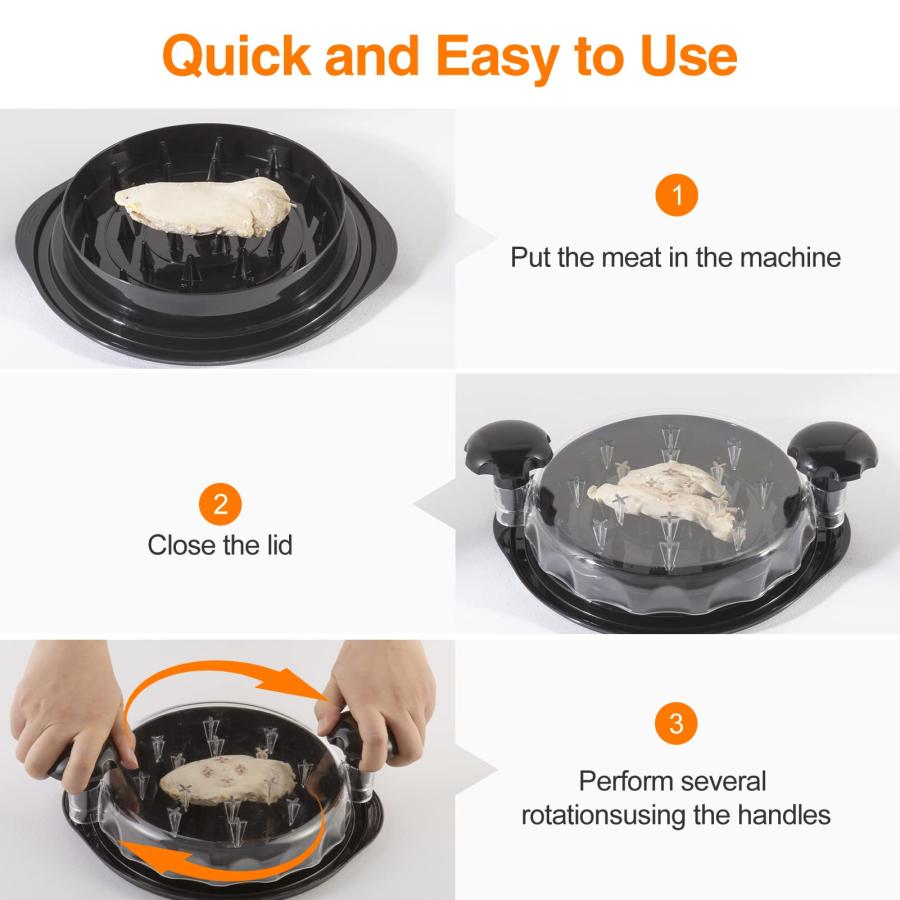 Quick and Easy to Use

1

Put the meat in the machine

2

Close the lid

3

Perform several rotationsusing the handles