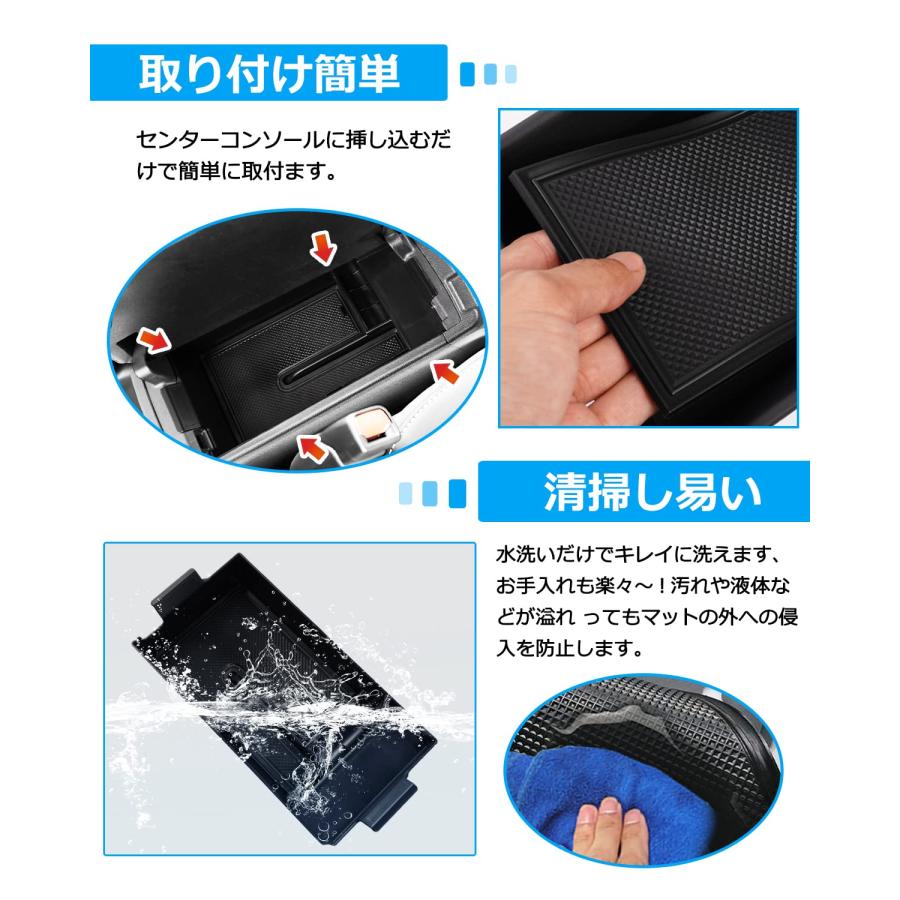 取り付け簡単

センターコンソールに挿し込むだけで簡単に取付ます。

清掃し易い

水洗いだけでキレイに洗えます、お手入れも楽々～！汚れや液体などが溢れ ってもマットの外への侵入を防止します。