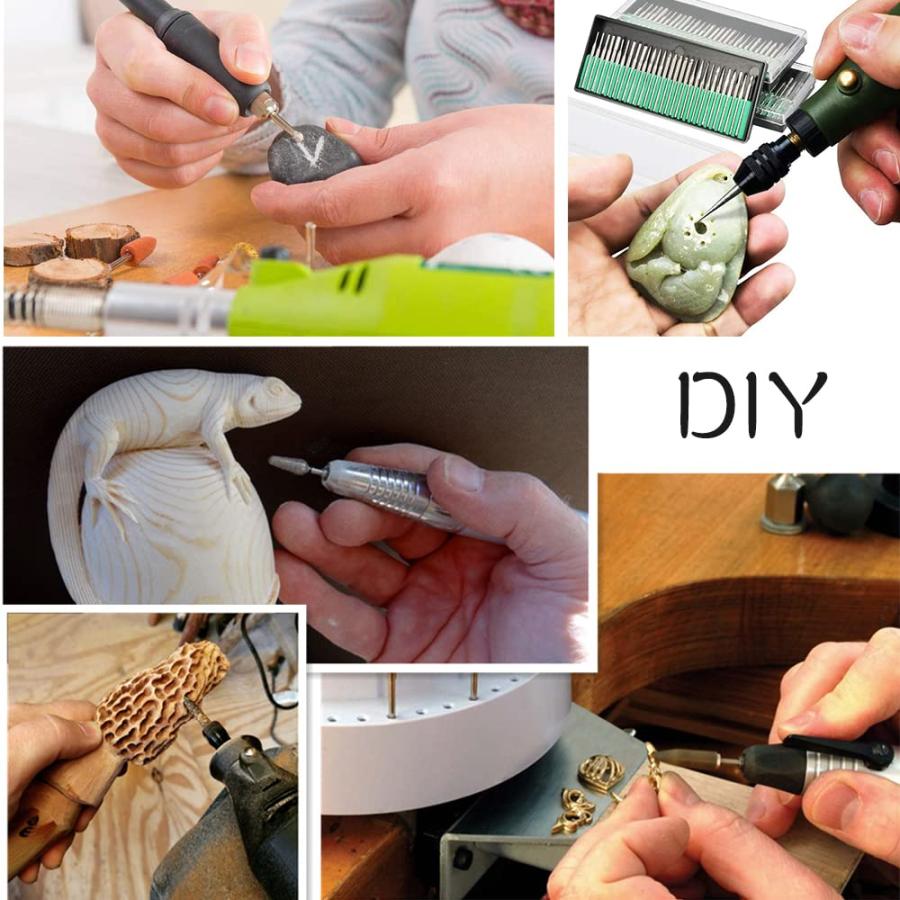 DIY