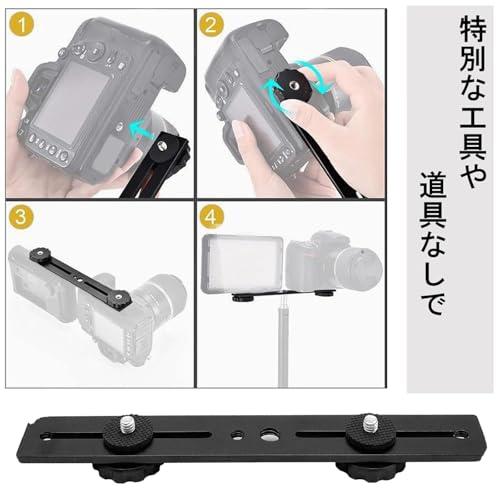 1

2

3

4

特別な工具や

道具なしで