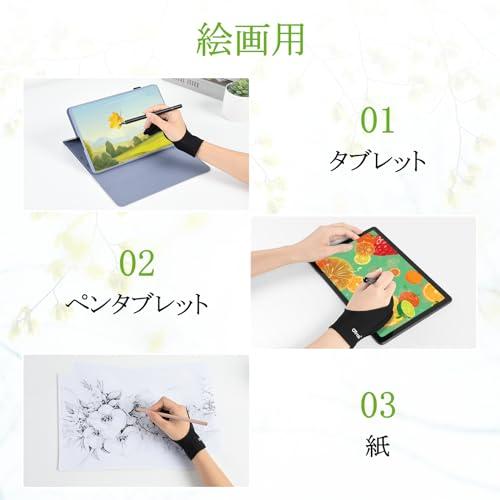 絵画用

01
タブレット

02
ペンタブレット

03
紙