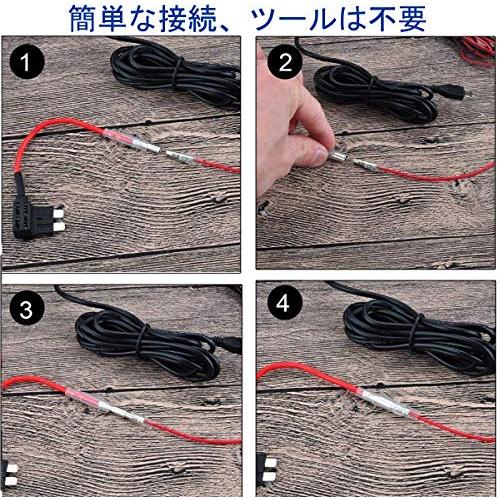 簡単な接続、ツールは不要

1

2

3

4