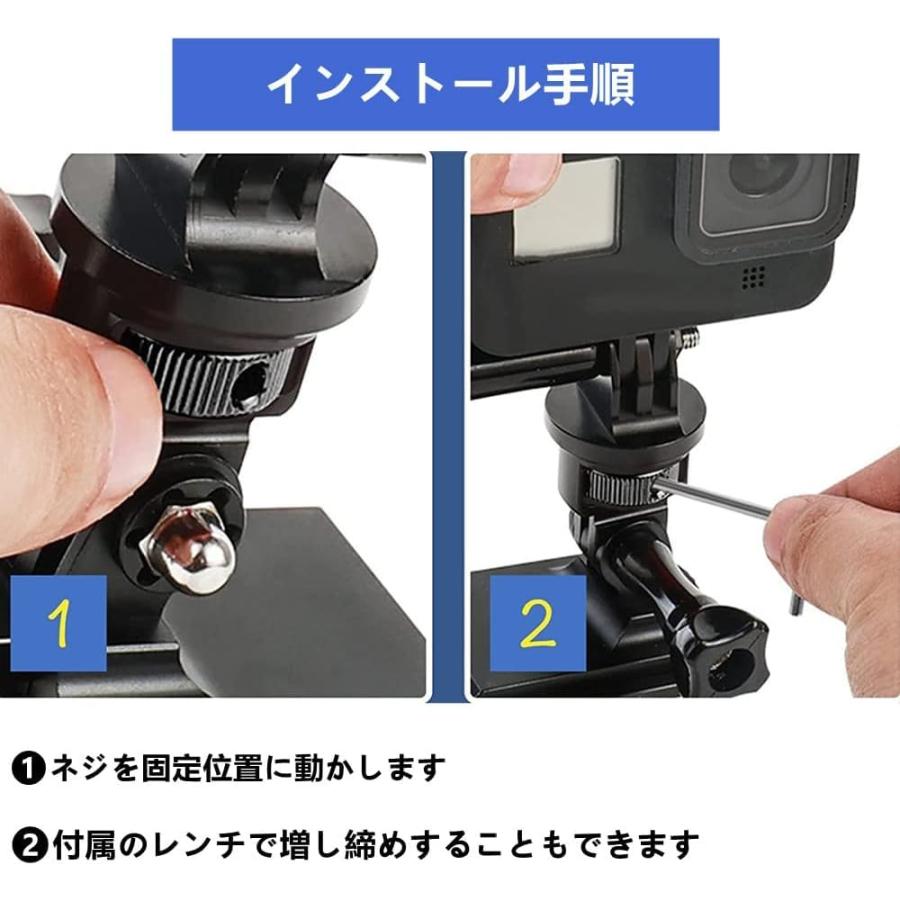 インストール手順

1

2

❶ネジを固定位置に動かします

❷付属のレンチで増し締めすることもできます