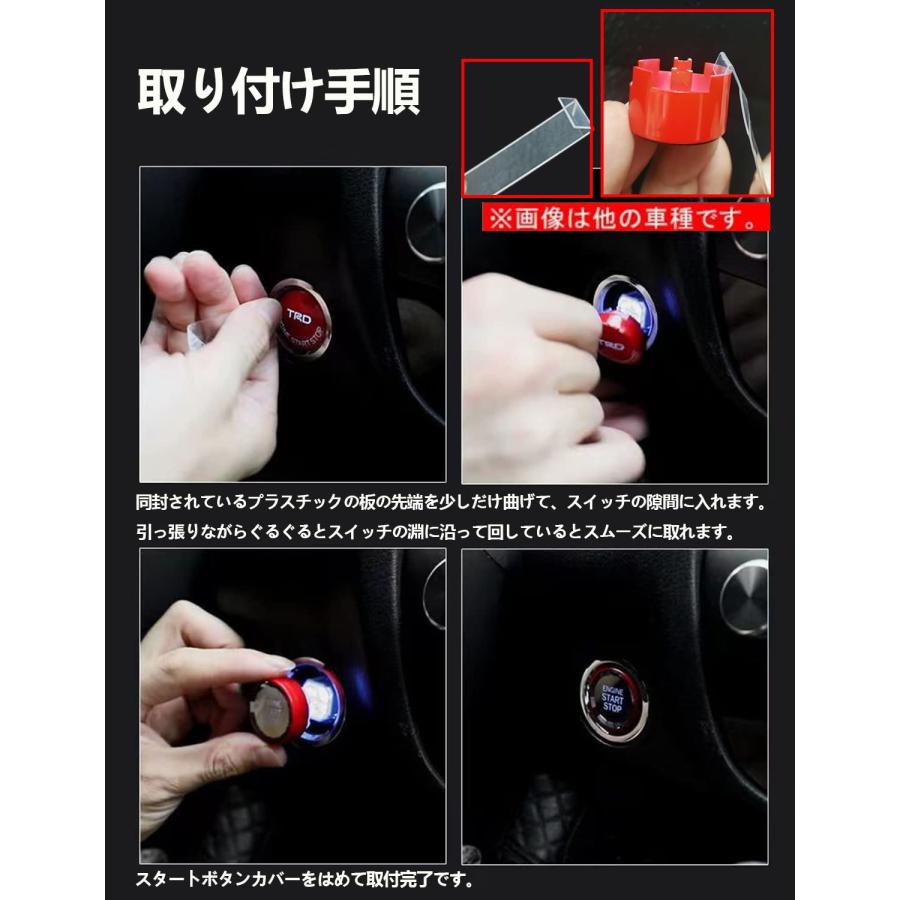 取り付け手順

※画像は他の車種です。

TRD

ENGINE START STOP

TRD

同封されているプラスチックの板の先端を少しだけ曲げて、スイッチの隙間に入れます。
引っ張りながらぐるぐるとスイッチの淵に沿って回しているとスムーズに取れます。

ENGINE
START
STOP

スタートボタンカバーをはめて取付完了です。