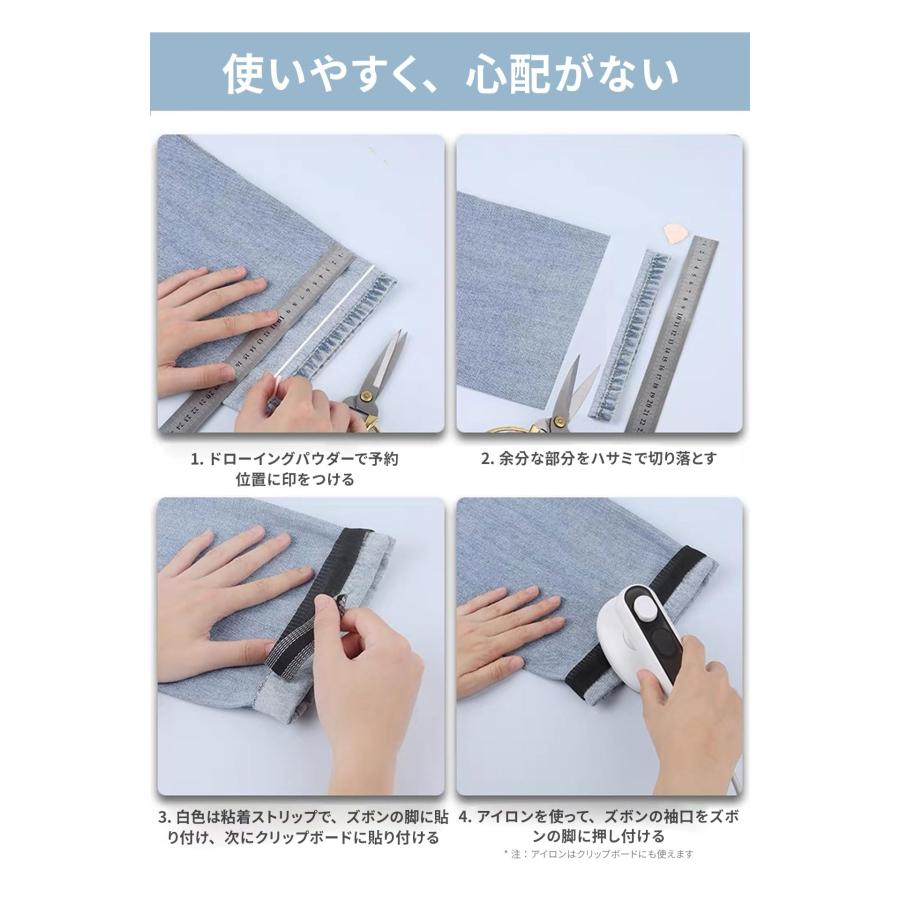 使いやすく、心配がない

1. ドローイングパウダーで予約位置に印をつける

2. 余分な部分をハサミで切り落とす

3. 白色は粘着ストリップで、ズボンの脚に貼り付け、次にクリップボードに貼り付ける

4. アイロンを使って、ズボンの袖口をズボンの脚に押し付ける

＊注：アイロンはクリップボードにも使えます