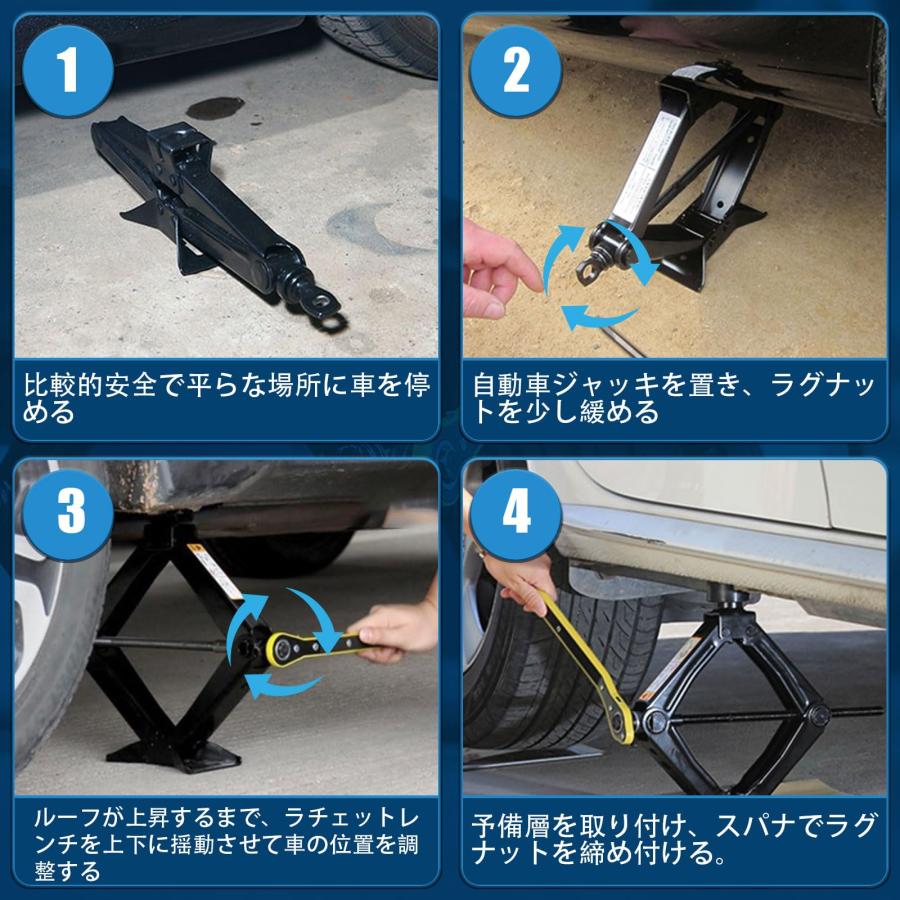 1

比較的安全で平らな場所に車を停める

2

自動車ジャッキを置き、ラグナットを少し緩める

3

ルーフが上昇するまで、ラチェットレンチを上下に揺動させて車の位置を調整する

4

予備層を取り付け、スパナでラグナットを締め付ける。