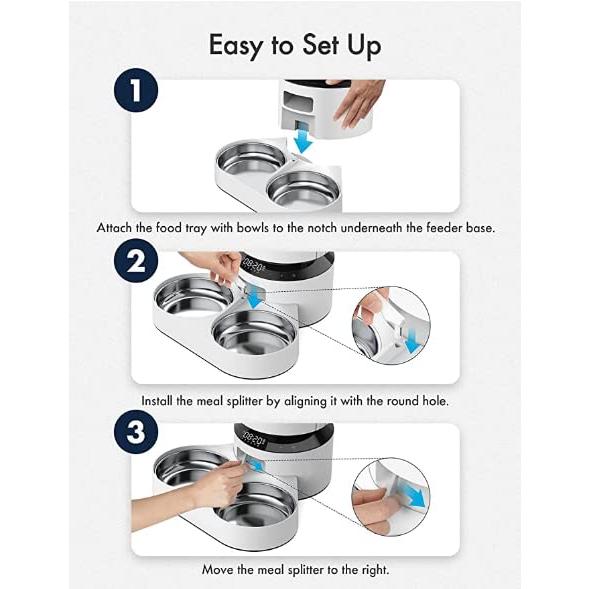 Easy to Set Up

1

Attach the food tray with bowls to the notch underneath the feeder base.

2

08:20

Install the meal splitter by aligning it with the round hole.

3

08:20

Move the meal splitter to the right.