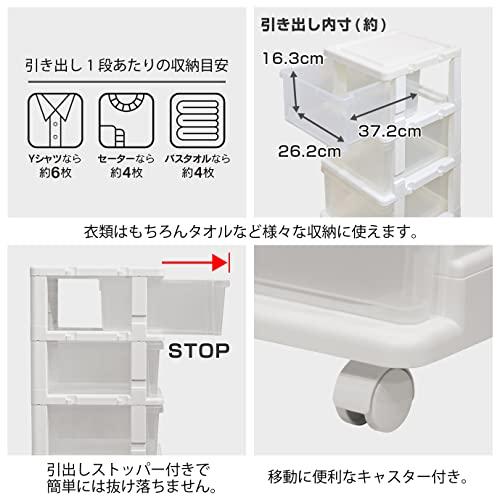 引き出し１段あたりの収納目安

Yシャツなら
約6枚

セーターなら
約4枚

バスタオルなら
約4枚

引き出し内寸（約）

16.3cm

37.2cm

26.2cm

衣類はもちろんタオルなど様々な収納に使えます。

STOP

引出しストッパー付きで
簡単には抜け落ちません。

移動に便利なキャスター付き。