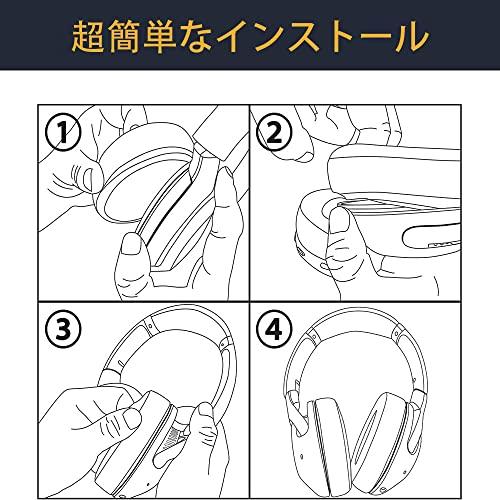 超簡単なインストール

1

2

3

4