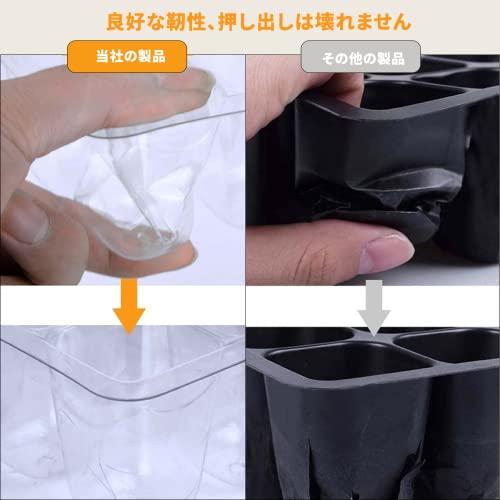 良好な靭性、押し出しは壊れません

当社の製品

その他の製品