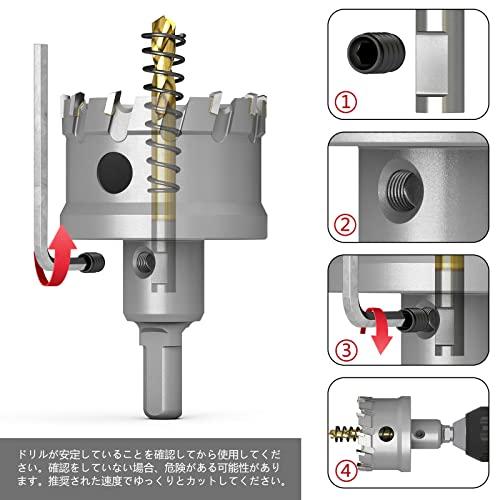 ①

②

③

④

ドリルが安定していることを確認してから使用してください。確認をしていない場合、危険がある可能性があります。推奨された速度でゆっくりとカットしてください。