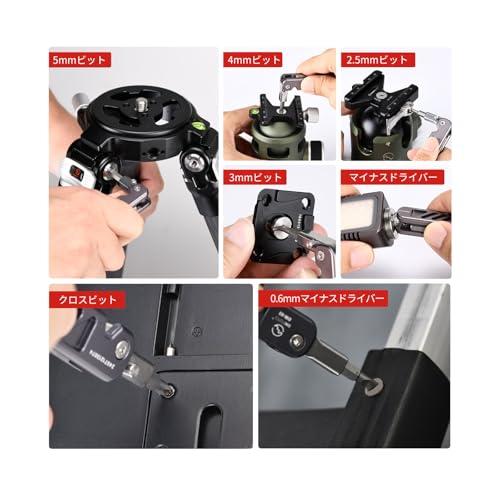 5mmビット

4mmビット

2.5mmビット

3mmビット

マイナスドライバー

クロスビット

0.6mmマイナスドライバー