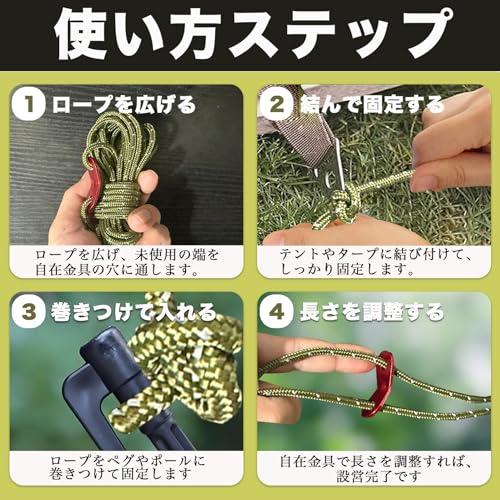 使い方ステップ

1 ロープを広げる

ロープを広げ、未使用の端を自在金具の穴に通します。

2 結んで固定する

テントやタープに結び付けて、しっかり固定します。

3 巻きつけて入れる

ロープをペグやポールに巻きつけて固定します

4 長さを調整する

自在金具で長さを調整すれば、設営完了です