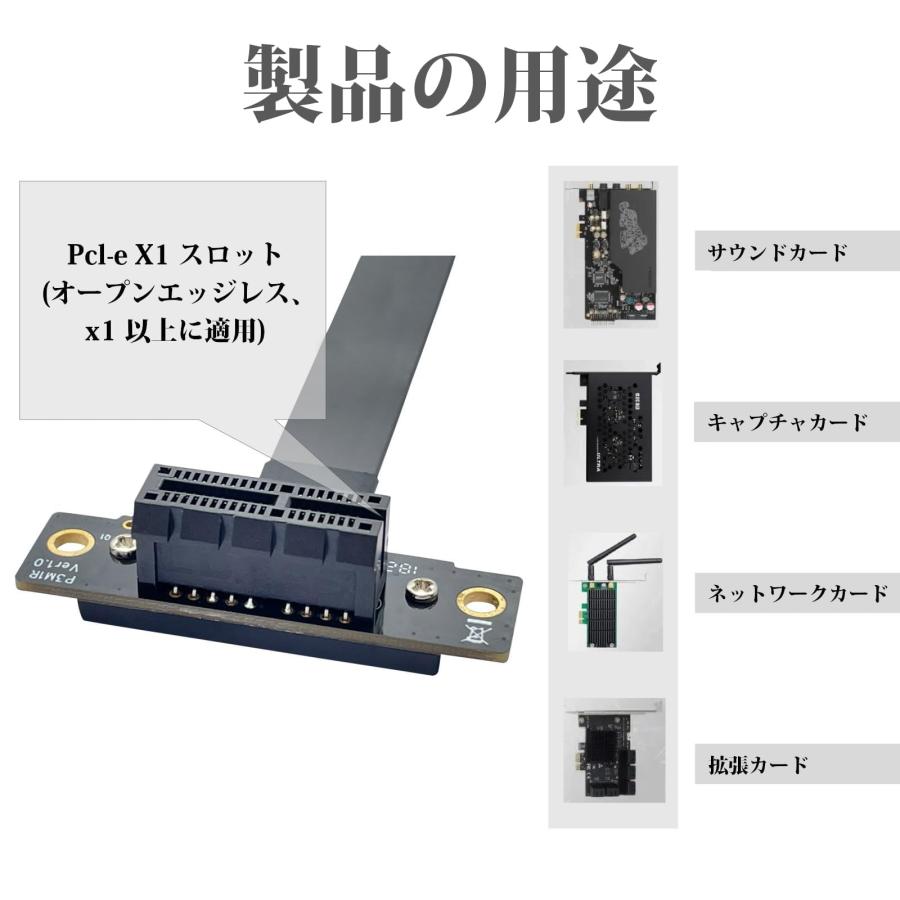 製品の用途

Pcl-e X1 スロット
(オープンエッジレス、
x1 以上に適用)

P3MIR
Ver1.0

サウンドカード

キャプチャカード

ネットワークカード

拡張カード