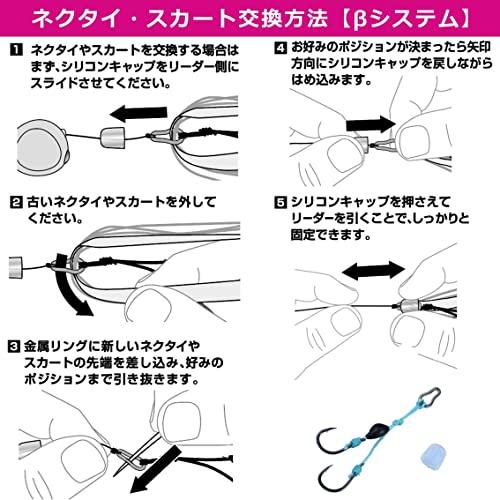 ネクタイ・スカート交換方法【βシステム】

1 ネクタイやスカートを交換する場合はまず、シリコンキャップをリーダー側にスライドさせてください。

2 古いネクタイやスカートを外してください。

3 金属リングに新しいネクタイやスカートの先端を差し込み、好みのポジションまで引き抜きます。

4 お好みのポジションが決まったら矢印方向にシリコンキャップを戻しながらはめ込みます。

5 シリコンキャップを押さえてリーダーを引くことで、しっかりと固定できます。