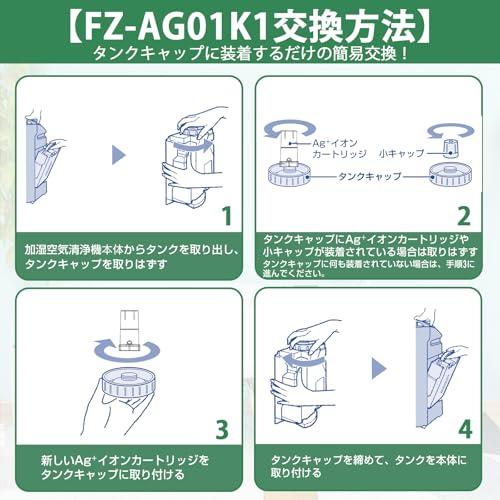 【FZ-AG01K1交換方法】
タンクキャップに装着するだけの簡易交換！

1

加湿空気清浄機本体からタンクを取り出し、タンクキャップを取りはずす

$Ag^+$イオンカートリッジ

小キャップ

タンクキャップ

2

タンクキャップに$Ag^+$イオンカートリッジや小キャップが装着されている場合は取りはずす
タンクキャップに何も装着されていない場合は、手順3に進んでください。

3

新しい$Ag^+$イオンカートリッジをタンクキャップに取り付ける

4

タンクキャップを締めて、タンクを本体に取り付ける