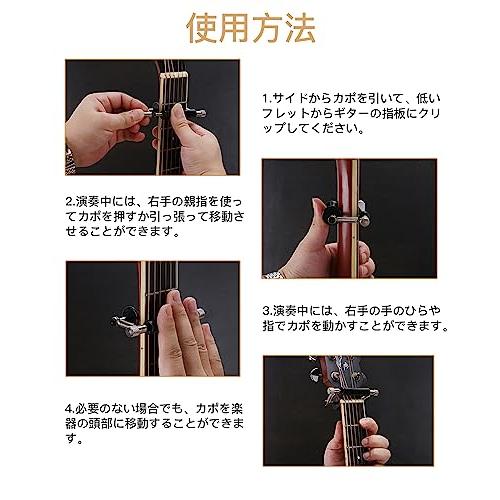 使用方法

1.サイドからカポを引いて、低いフレットからギターの指板にクリップしてください。

2.演奏中には、右手の親指を使ってカポを押すか引っ張って移動させることができます。

3.演奏中には、右手の手のひらや指でカポを動かすことができます。

4.必要のない場合でも、カポを楽器の頭部に移動することができます。