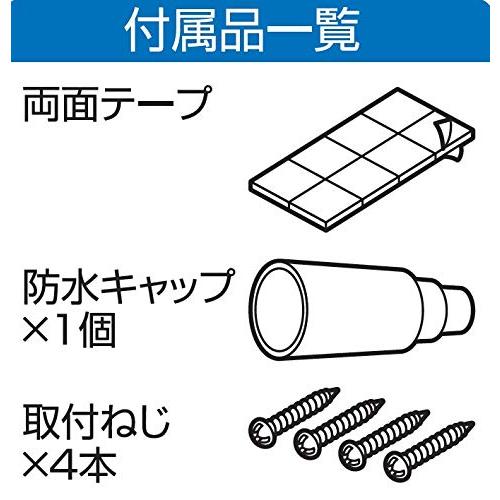 付属品一覧

両面テープ

防水キャップ
×1個

取付ねじ
×4本