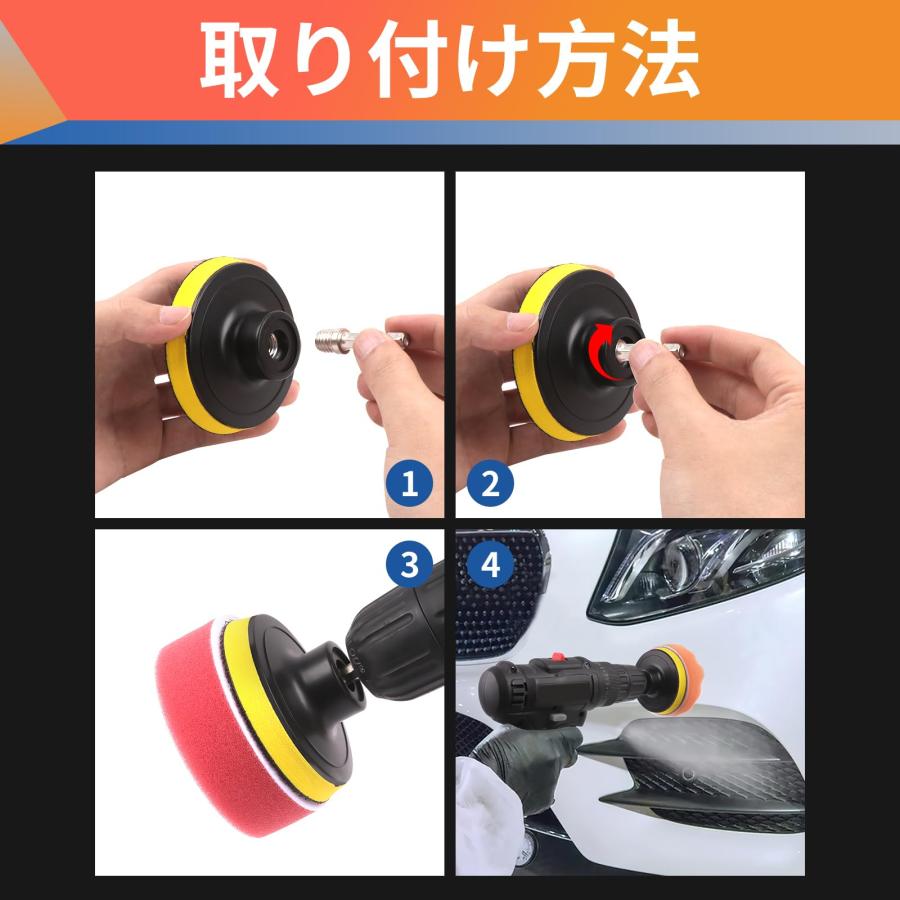 取り付け方法

1

2

3

4