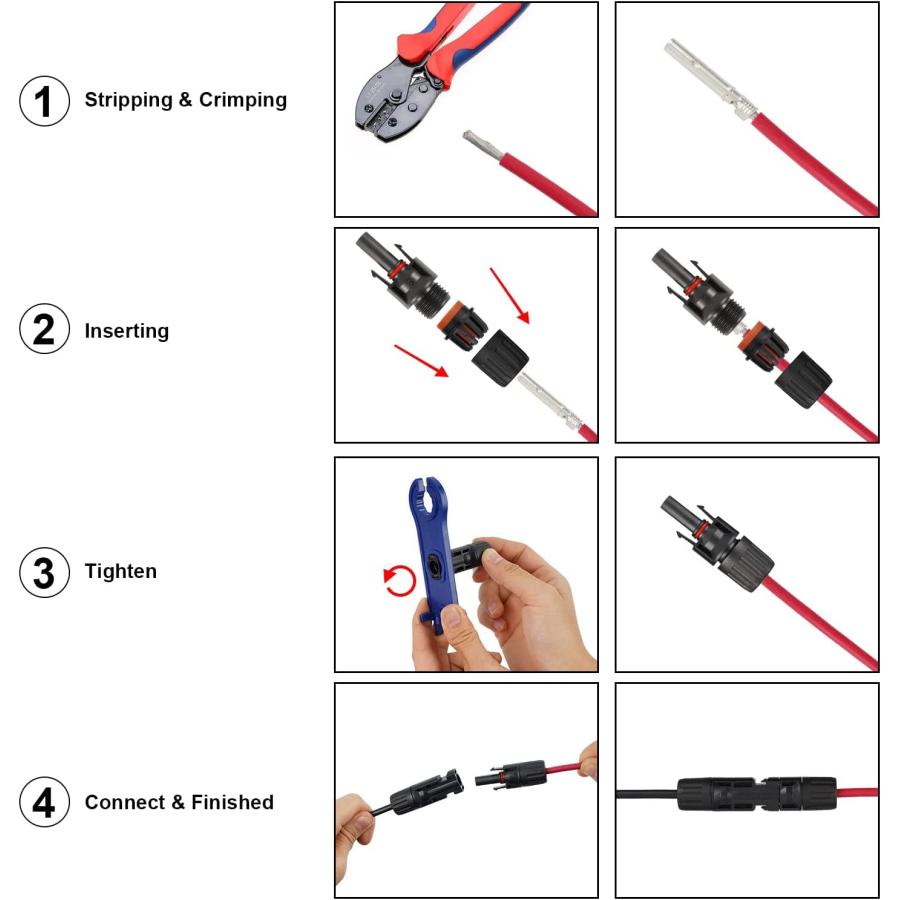 1 Stripping & Crimping

2 Inserting

3 Tighten

4 Connect & Finished